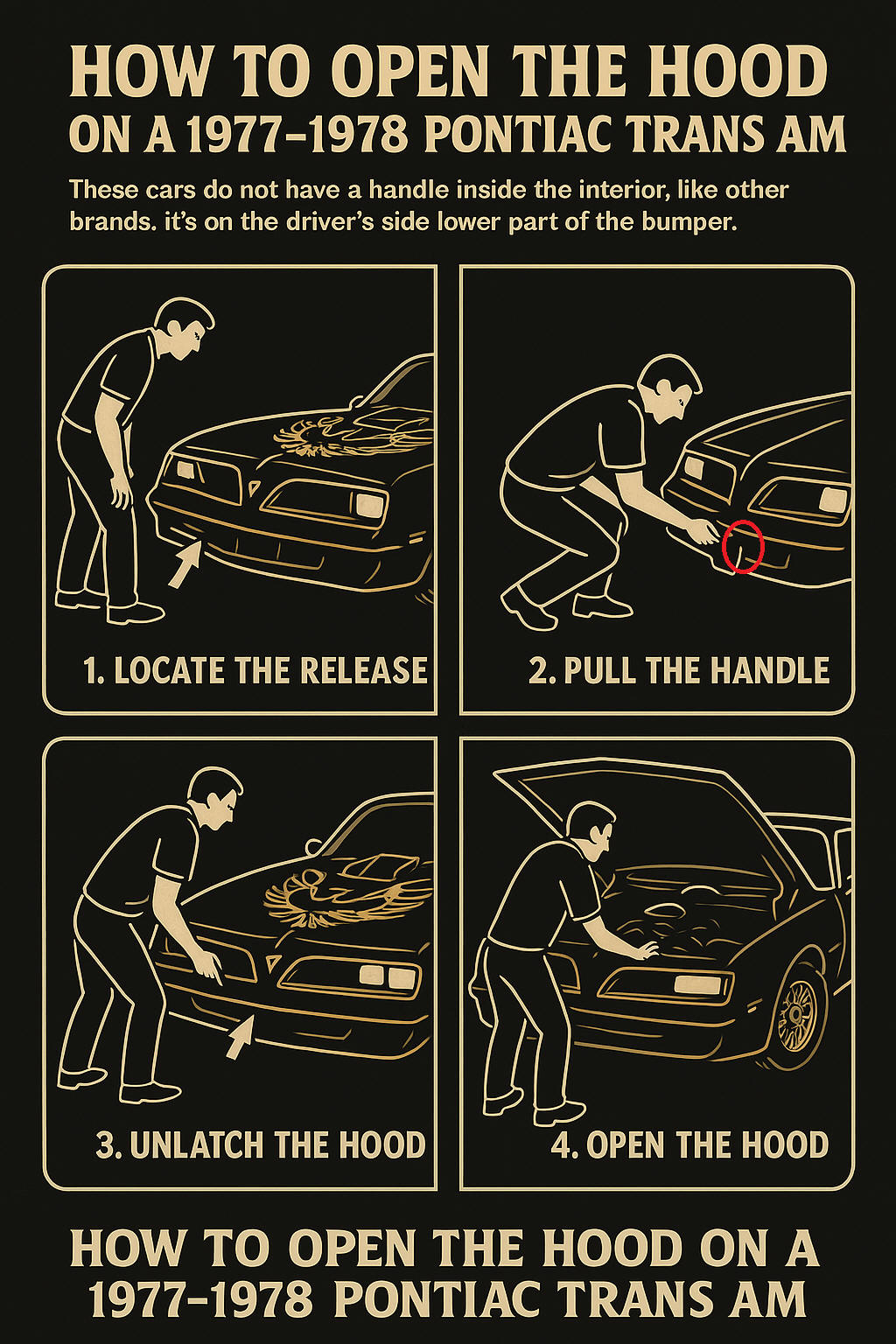 HOW TO OPEN THE HOOD
ON A 1977–1978 PONTIAC TRANS AM

These cars do not have a handle inside the interior, like other brands. it's on the driver's side lower part of the bumper.

1. LOCATE THE RELEASE

2. PULL THE HANDLE

3. UNLATCH THE HOOD

4. OPEN THE HOOD

HOW TO OPEN THE HOOD ON A 1977–1978 PONTIAC TRANS AM